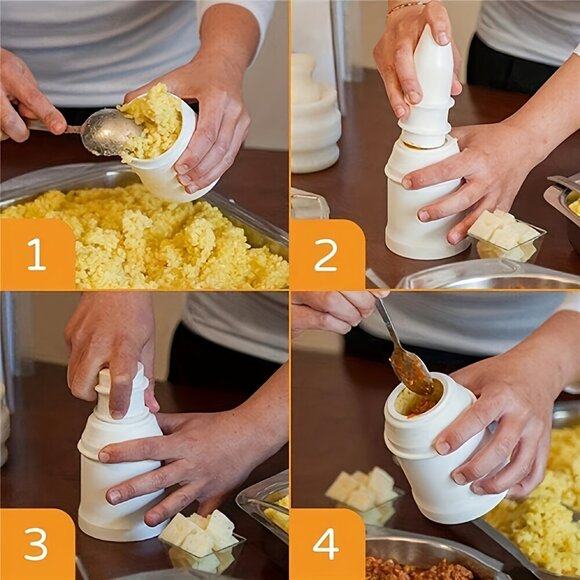 1

2

3

4